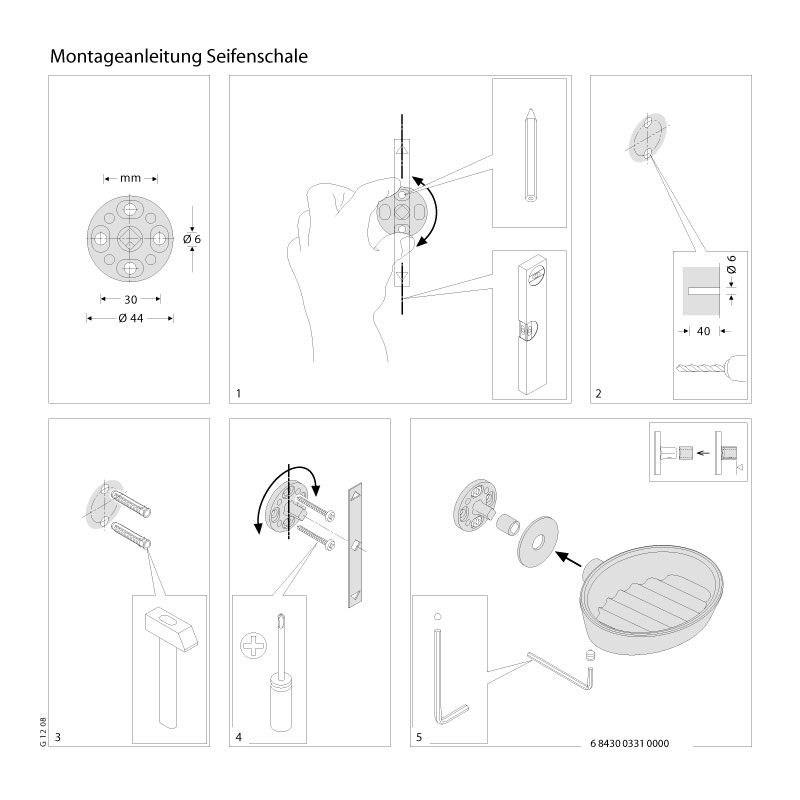 Montageanleitung Seifenschale

mm

Ø 6

30

Ø 44

1

Ø 6

40

2

G 12 08

3

4

5

6 8430 0331 0000