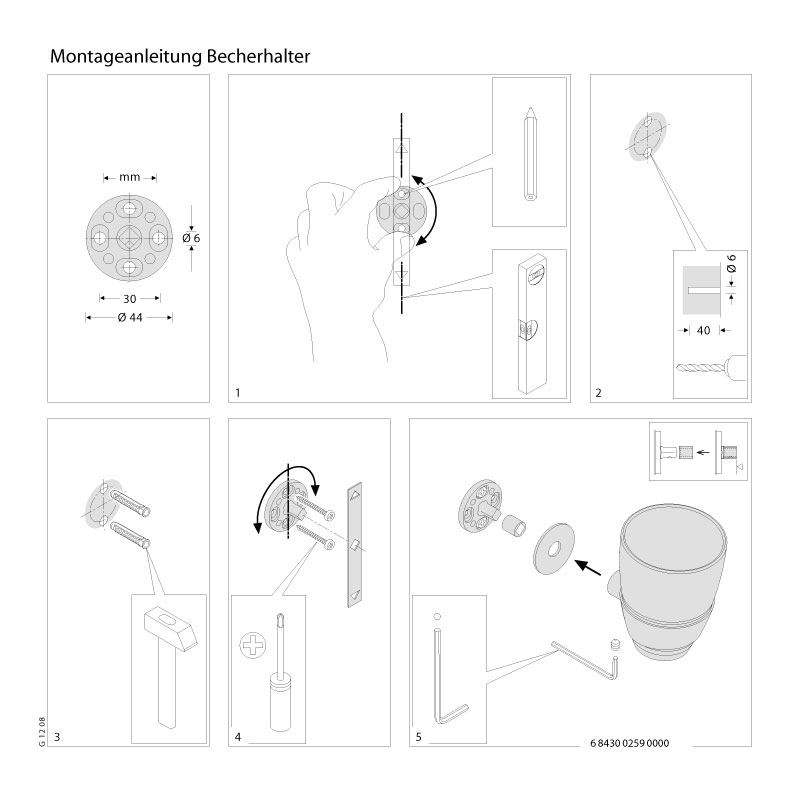 Montageanleitung Becherhalter

mm
Ø 6
30
Ø 44

1

Ø 6
40
2

G 12 08
3

4

5
6 8430 0259 0000