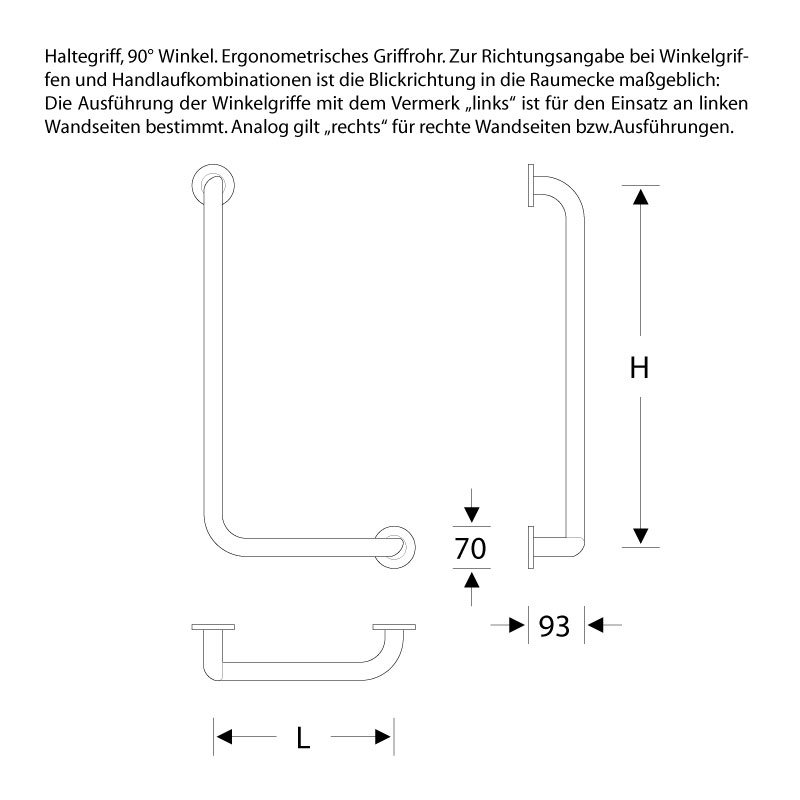 Haltegriff, 90° Winkel. Ergonometrisches Griffrohr. Zur Richtungsangabe bei Winkelgriffen und Handlaufkombinationen ist die Blickrichtung in die Raumecke maßgeblich: Die Ausführung der Winkelgriffe mit dem Vermerk „links“ ist für den Einsatz an linken Wandseiten bestimmt. Analog gilt „rechts“ für rechte Wandseiten bzw.Ausführungen.

H

70

93

L